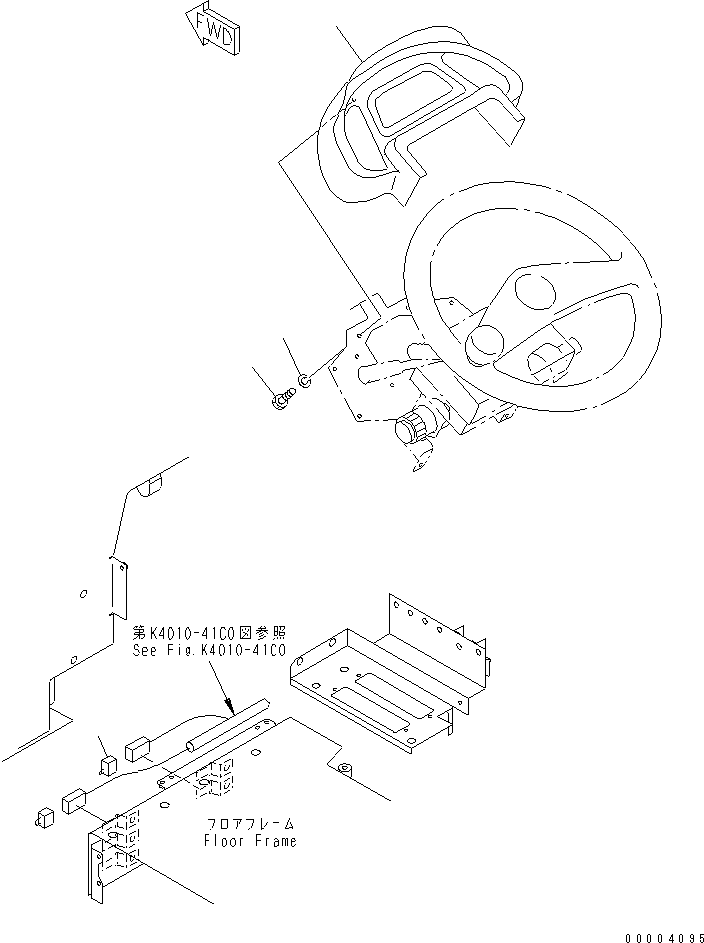 FWD

第K4010-41C0図参照
See Fig.K4010-41C0

フロアフレーム
Floor Frame

00004095