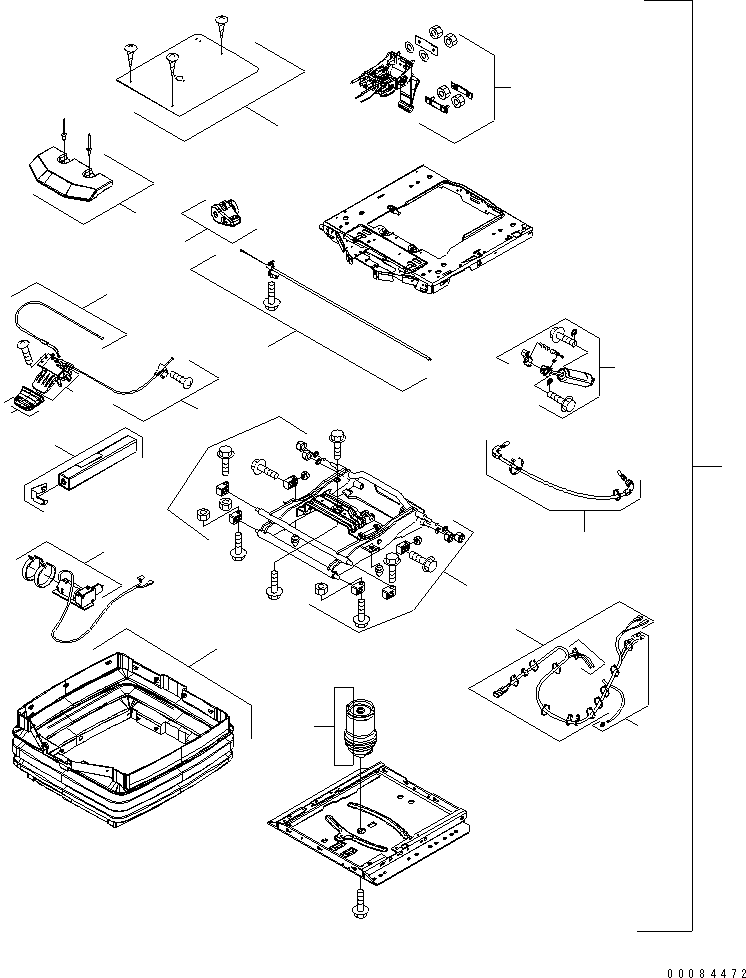 00084472