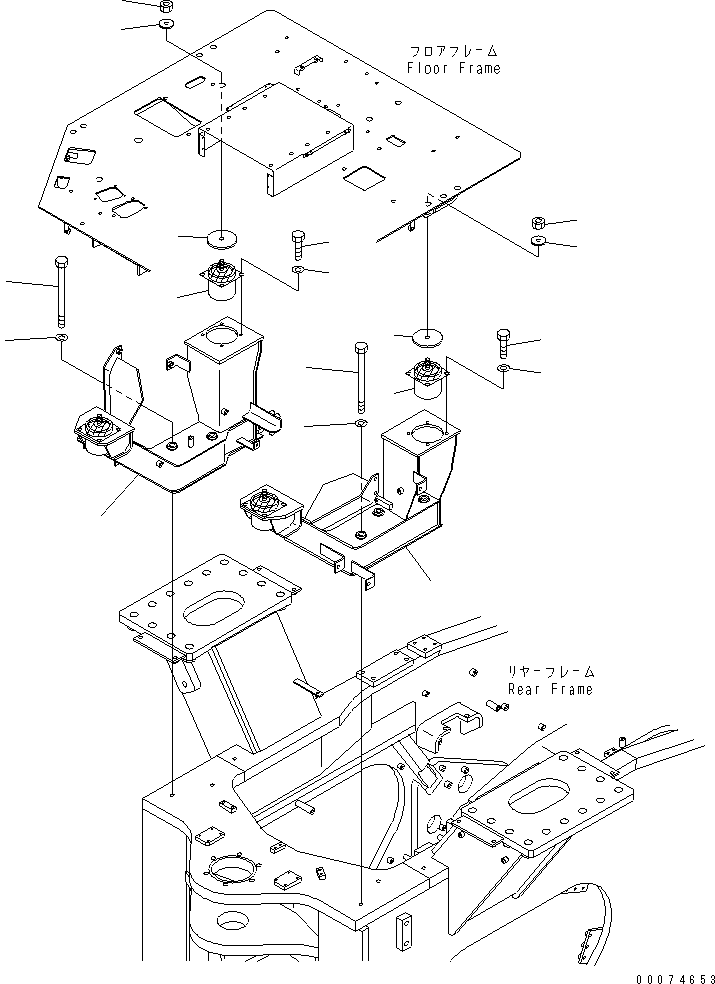 フロアフレーム
Floor Frame

リヤーフレーム
Rear Frame

00074653