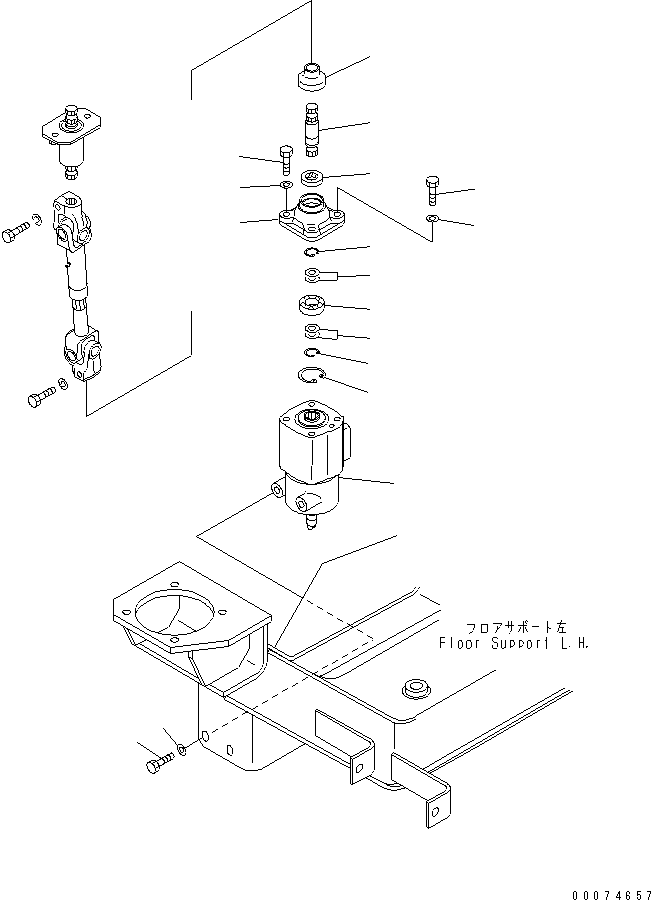 フロアサポート左
Floor Support L.H.

00074657