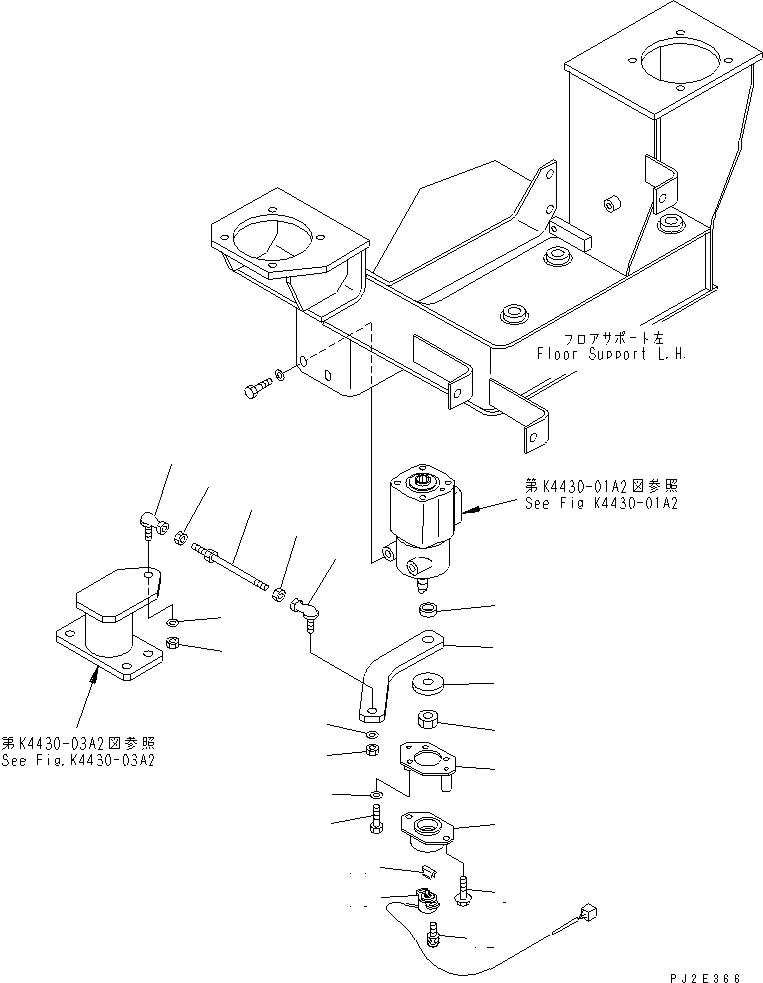 フロアサポート左
Floor Support L.H.

第K4430-01A2図参照
See Fig K4430-01A2

第K4430-03A2図参照
See Fig.K4430-03A2

PJ2E366