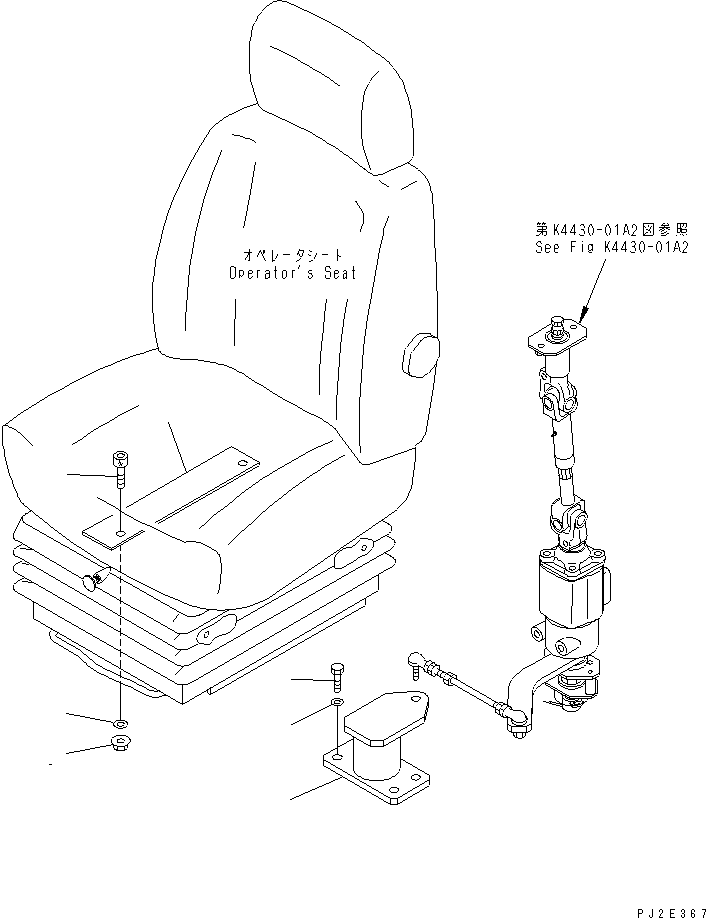 オペレータシート
Operator's Seat

第K4430-01A2図参照
See Fig K4430-01A2

PJ2E367