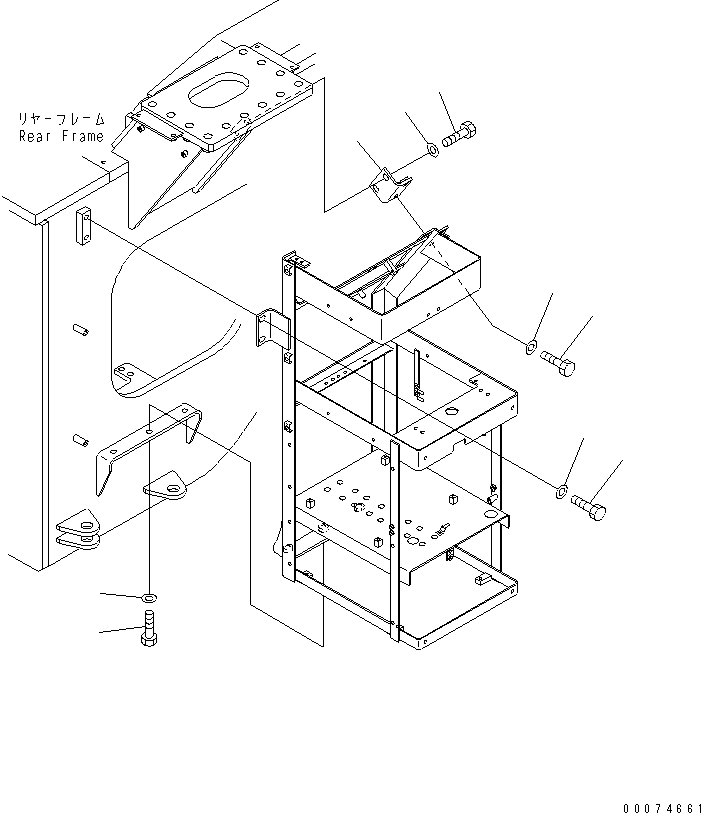 リヤーフレーム
Rear Frame

00074661