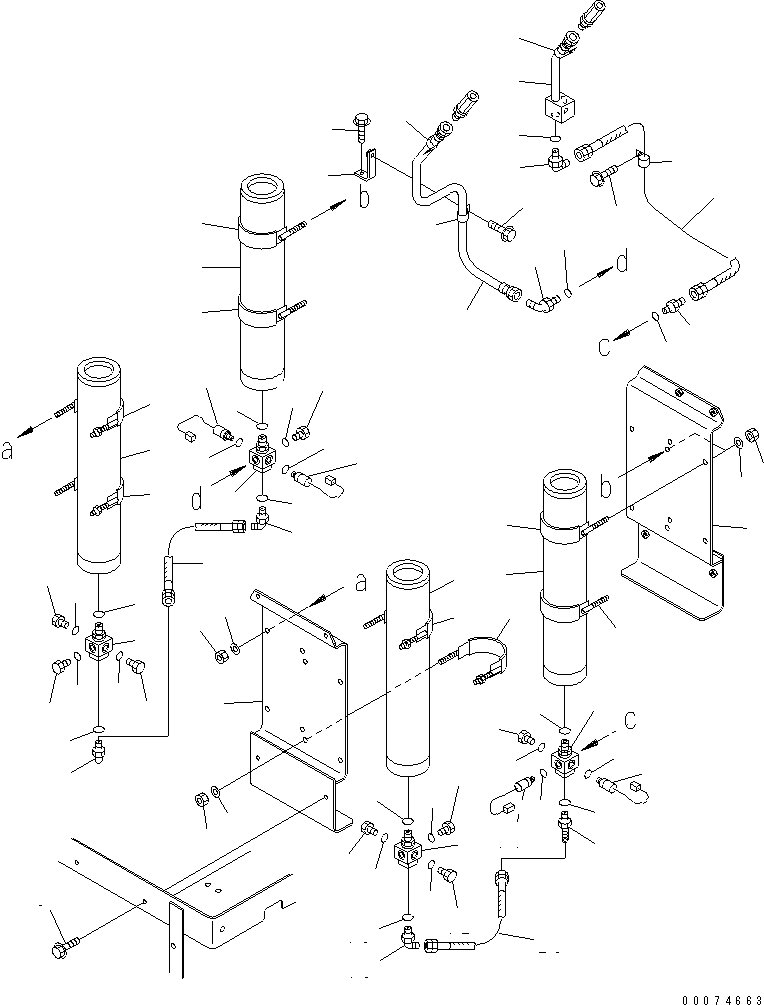 b
d
c
a
d
b
a
c
00074663