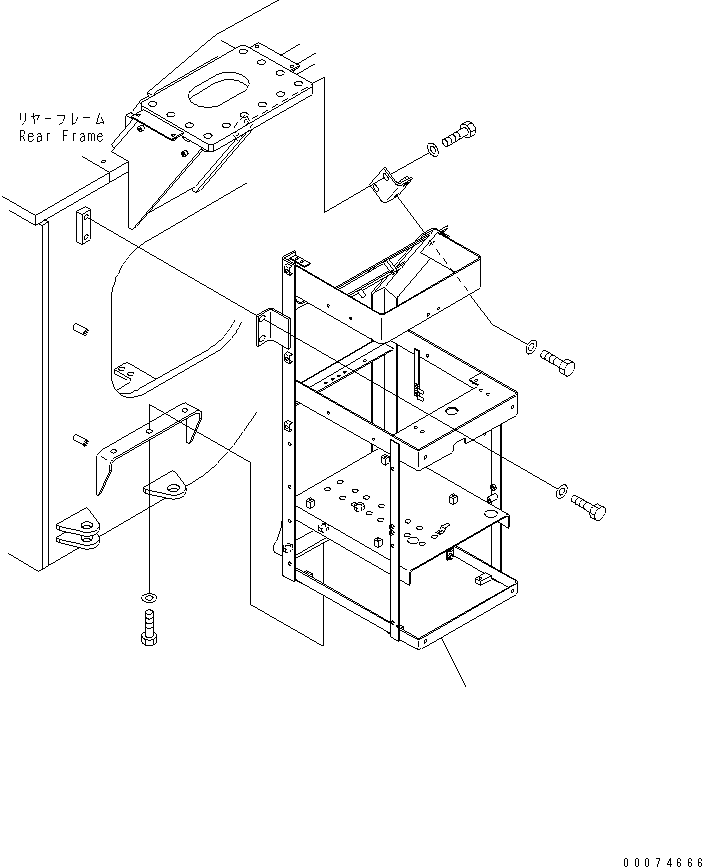 リヤーフレーム
Rear Frame

00074666