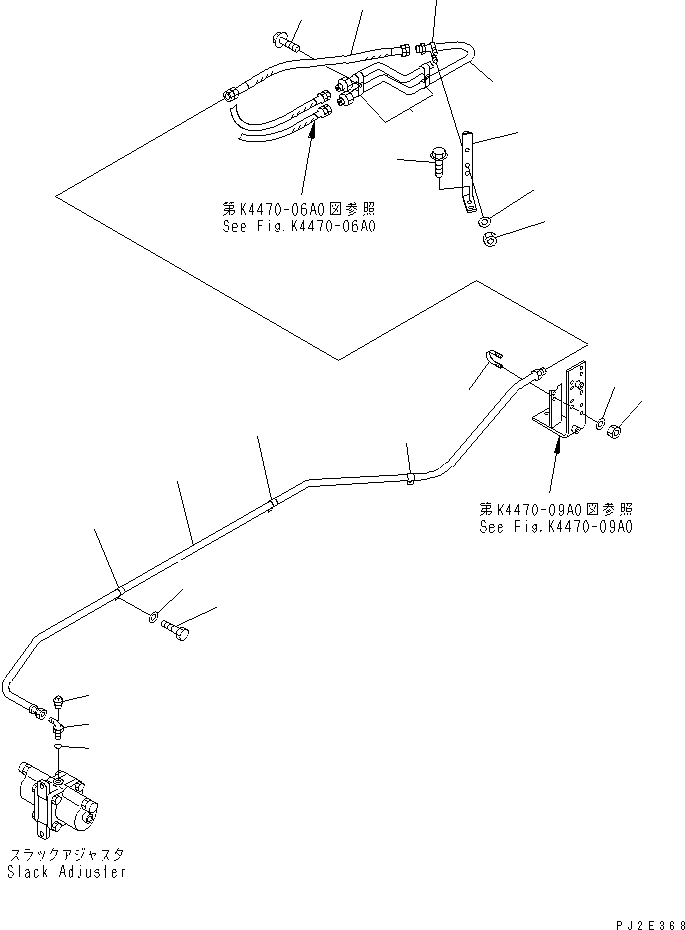 第K4470-06A0図参照
See Fig.K4470-06A0

第K4470-09A0図参照
See Fig.K4470-09A0

スラックアジャスタ
Slack Adjuster

PJ2E368