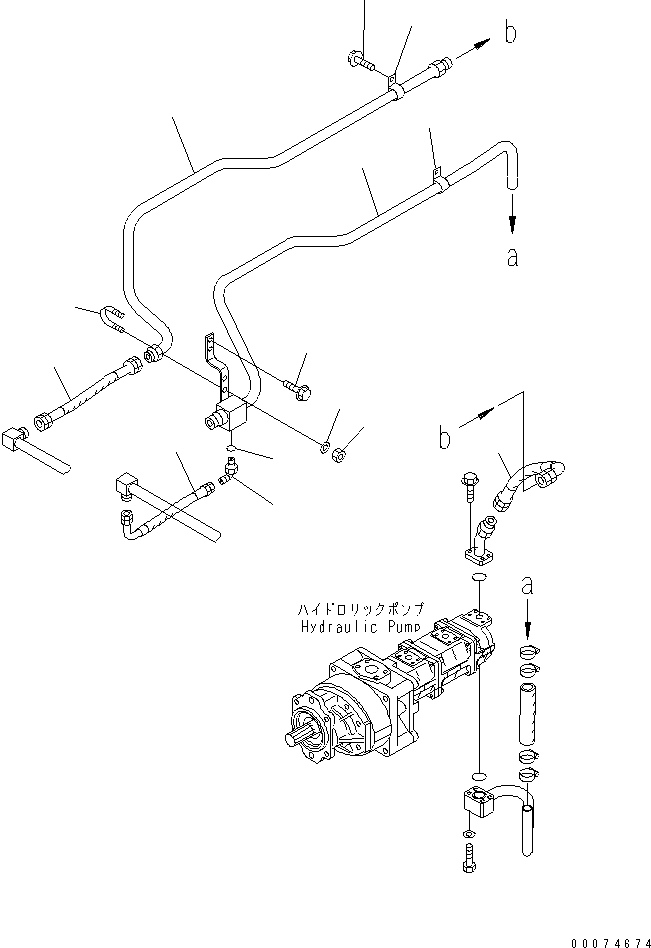 b

a

b

a

ハイドロリックポンプ
Hydraulic Pump

00074674