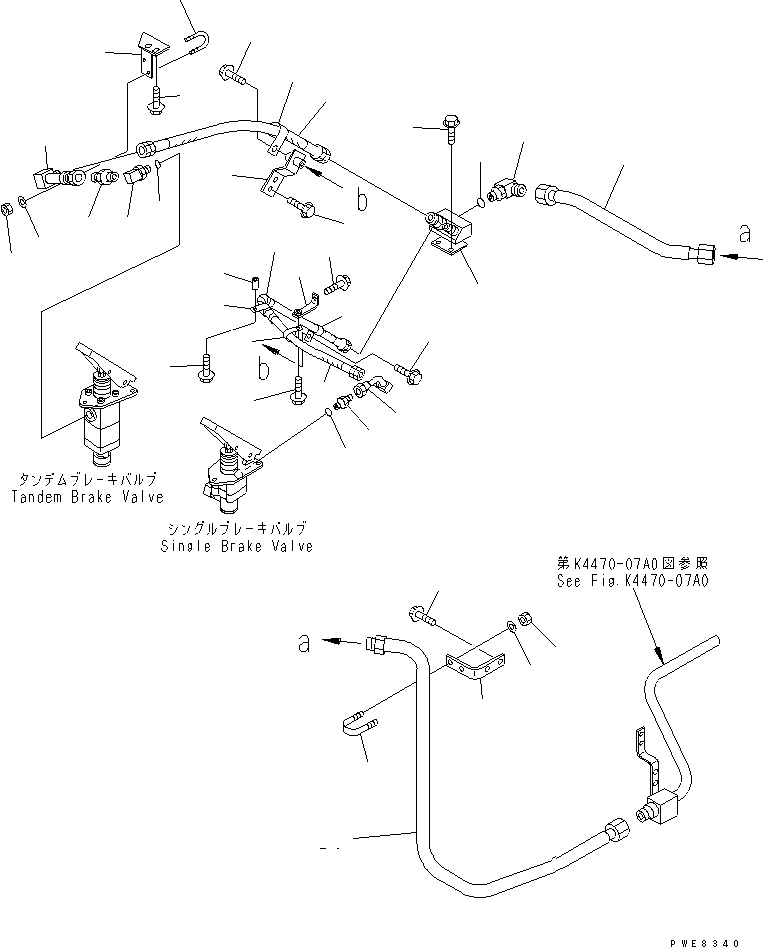 b

a

b

タンデムブレーキバルブ
Tandem Brake Valve

シングルブレーキバルブ
Single Brake Valve

第K4470-07A0図参照
See Fig.K4470-07A0

a

PWE8340