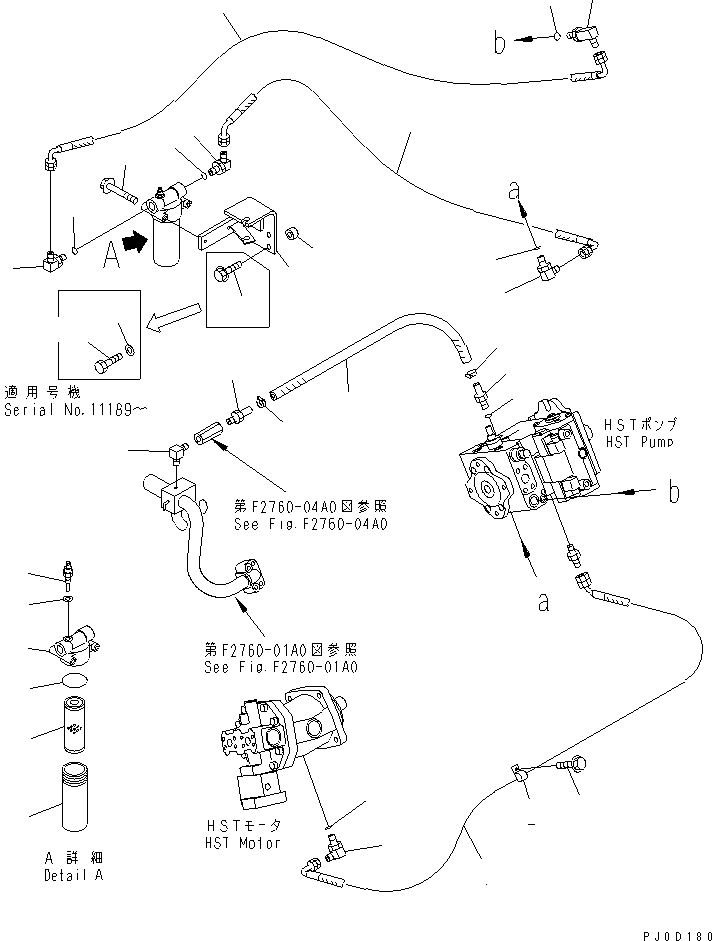 b

a

A

適用号機
Serial No.11189～

HSTポンプ
HST Pump

b

第F2760-04A0図参照
See Fig.F2760-04A0

a

第F2760-01A0図参照
See Fig.F2760-01A0

HSTモータ
HST Motor

A 詳細
Detail A

PJ0D180