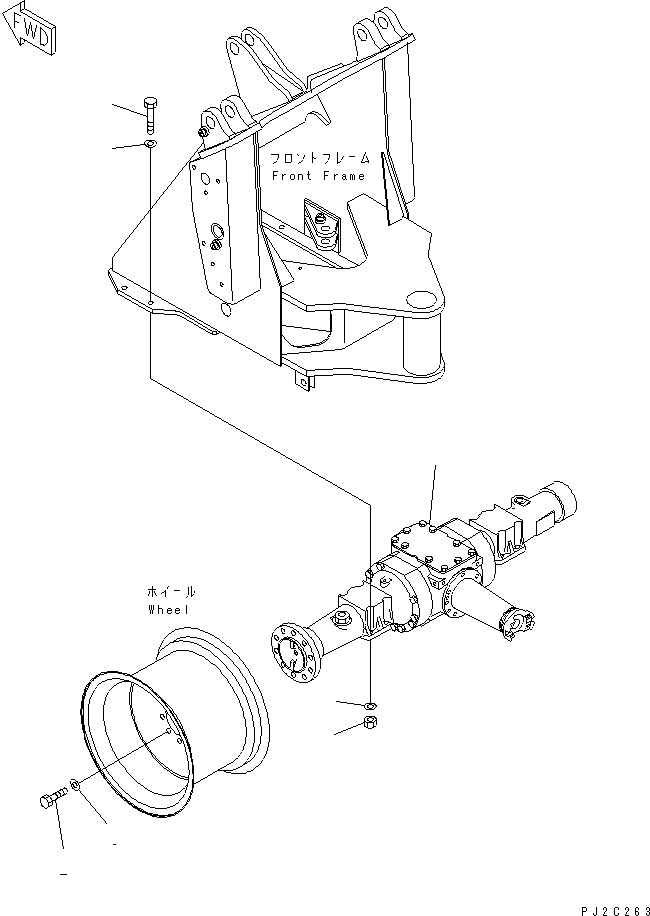 FWD

フロントフレーム
Front Frame

ホイール
Wheel

PJ2C263