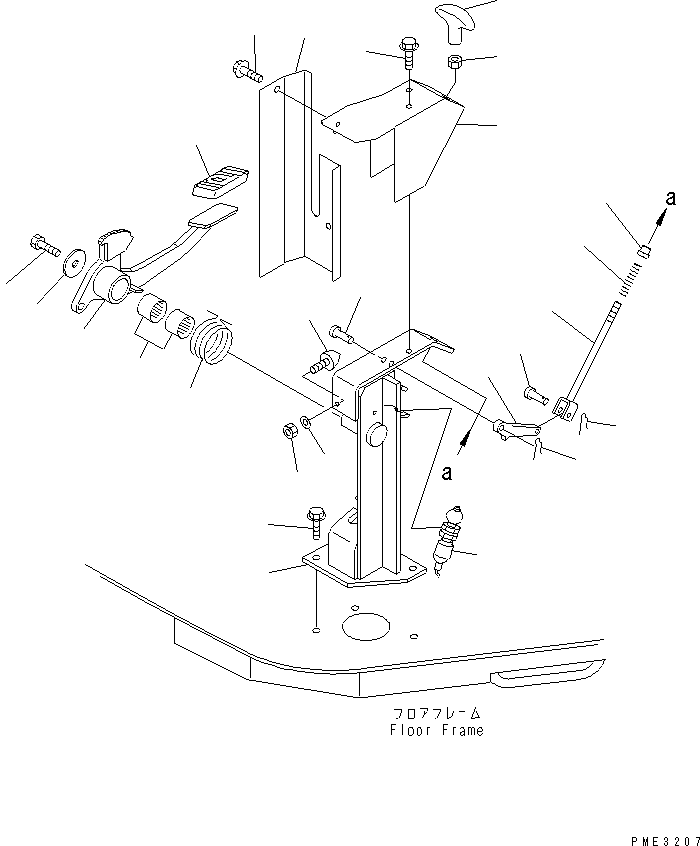 a

a

フロアフレーム
Floor Frame

PME3207