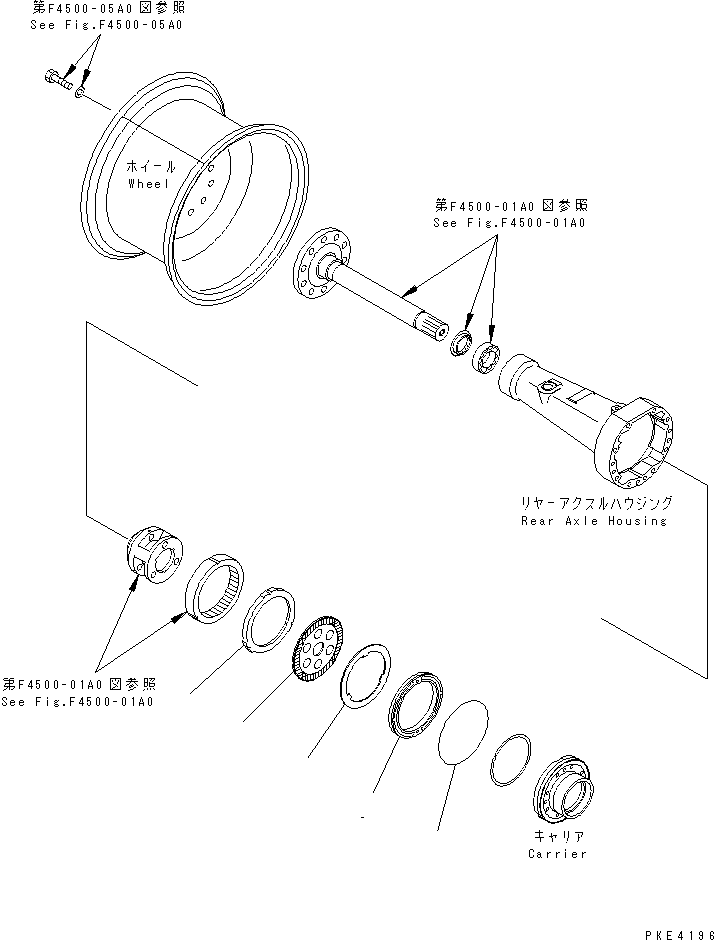 第F4500-05A0 図参照
See Fig.F4500-05A0

ホイール
Wheel

第F4500-01A0 図参照
See Fig.F4500-01A0

リヤーアクスルハウジング
Rear Axle Housing

第F4500-01A0 図参照
See Fig.F4500-01A0

キャリア
Carrier

PKE4196