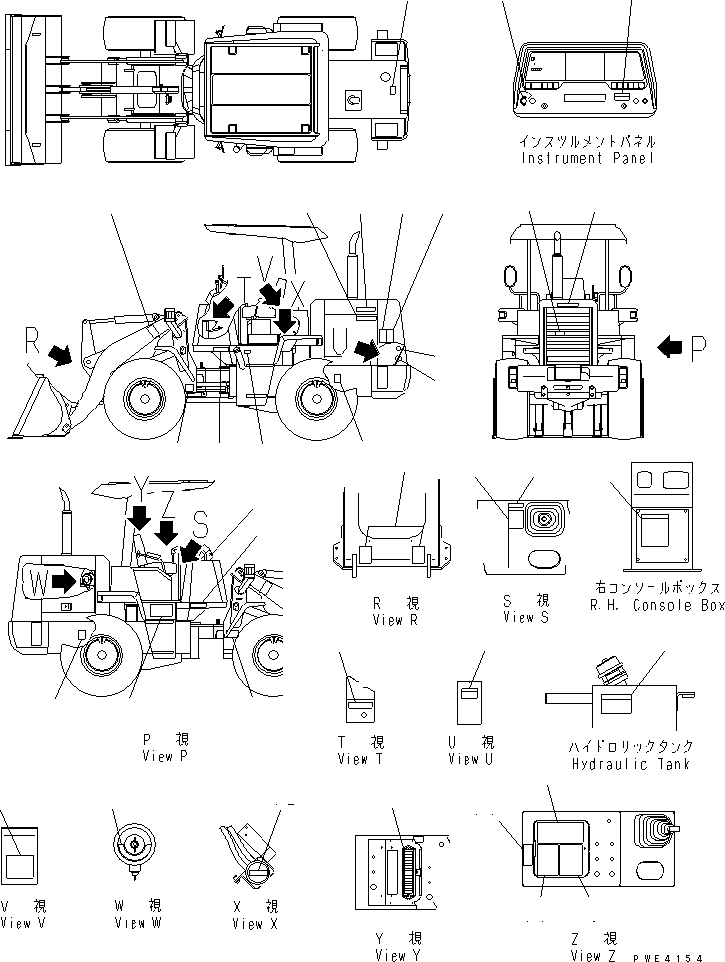 インスツルメントパネル
Instrument Panel

R
T V X
U
P

Y Z
S
W

R 視
View R

S 視
View S

右コンソールボックス
R.H. Console Box

P 視
View P

T 視
View T

U 視
View U

ハイドロリックタンク
Hydraulic Tank

V 視
View V

W 視
View W

X 視
View X

Y 視
View Y

Z 視
View Z

PWE4154