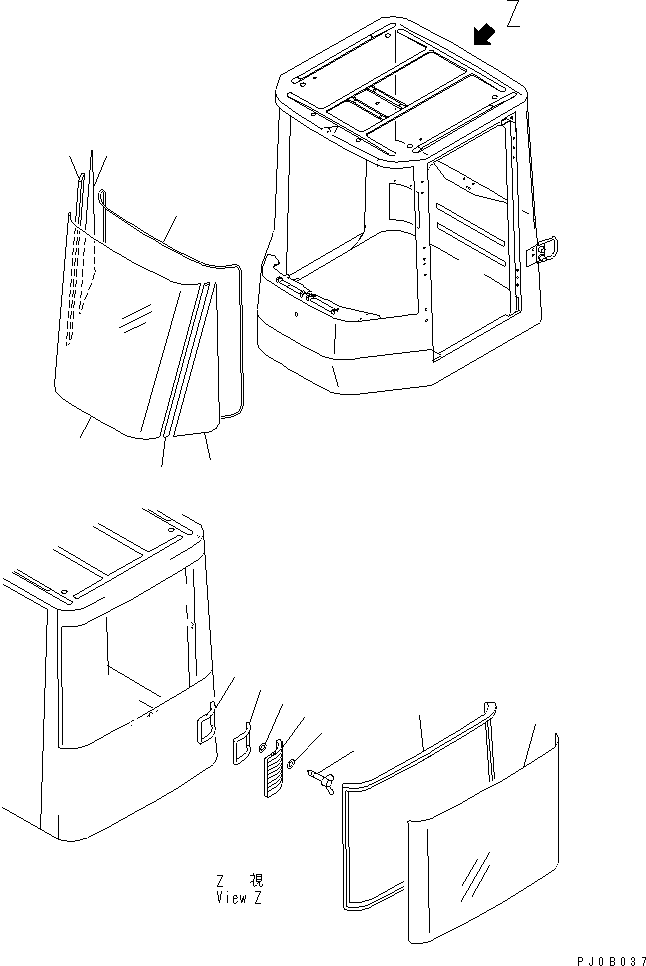 Z

Z 視
View Z

PJ0B037