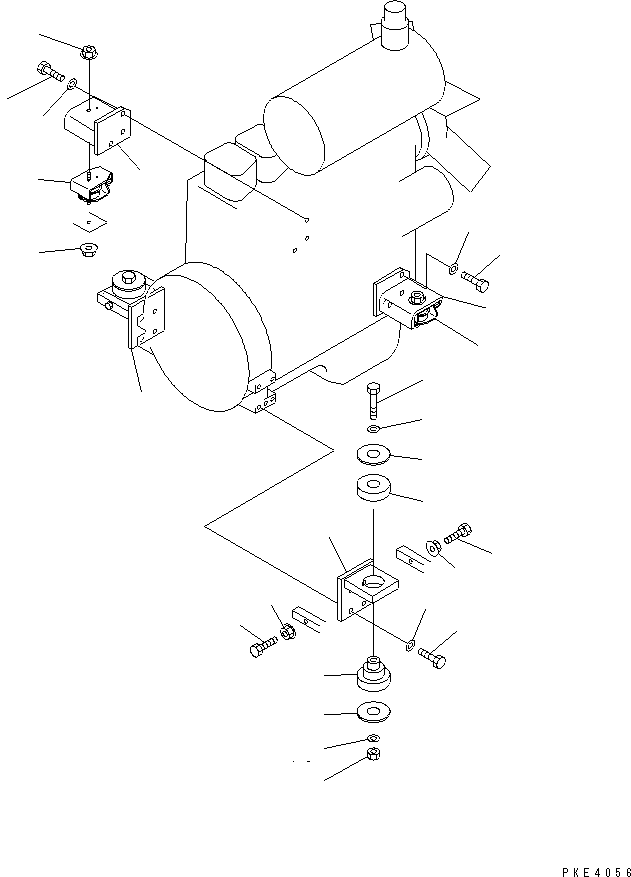 PKE4056