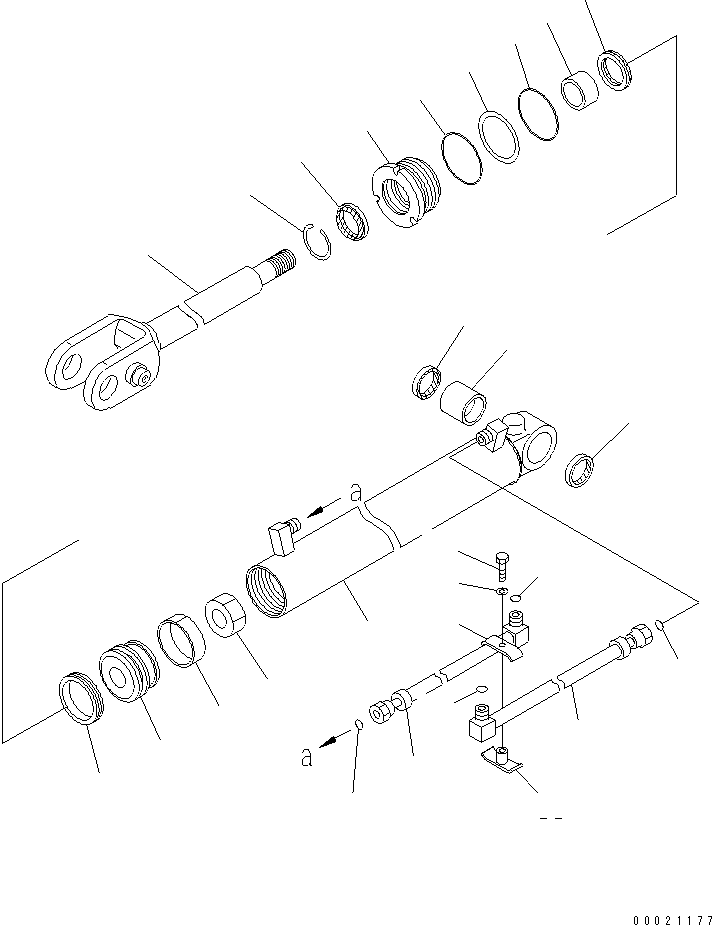 a
a
00021177