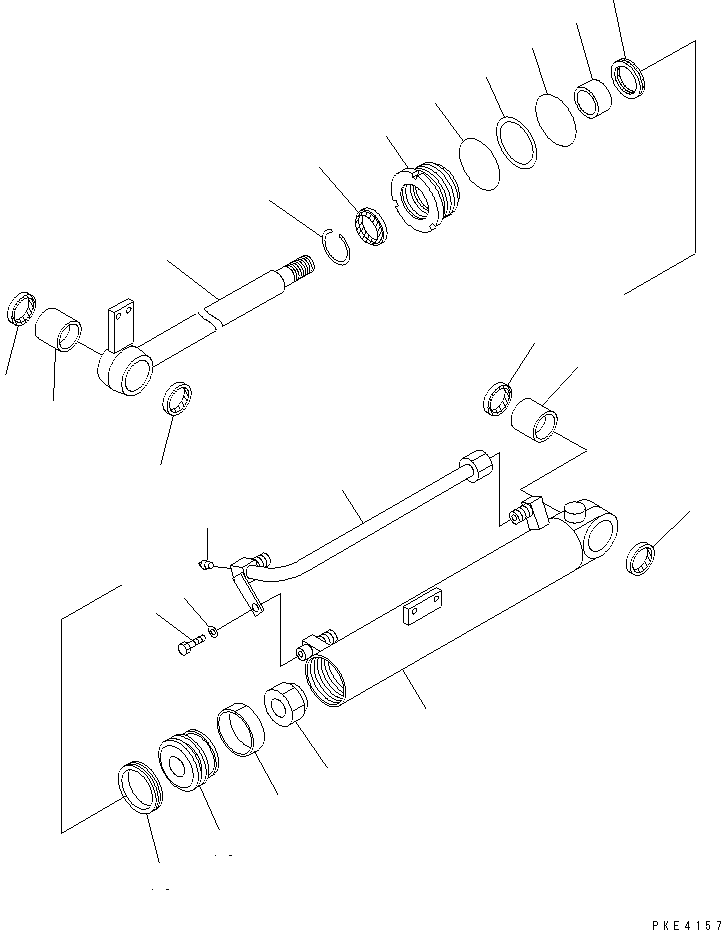 PKE4157