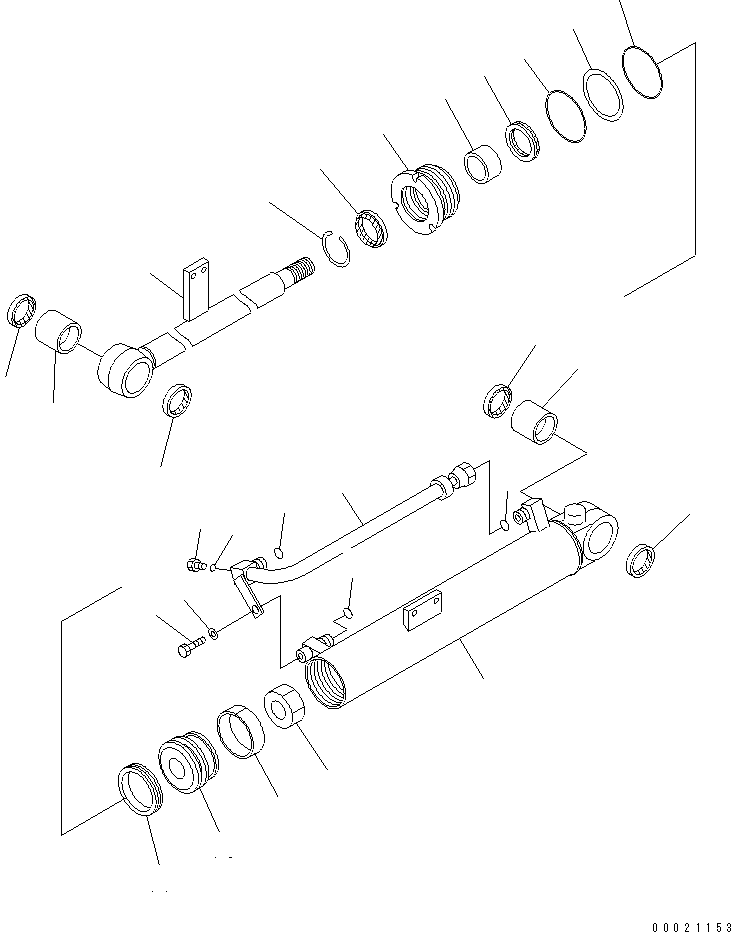 00021153