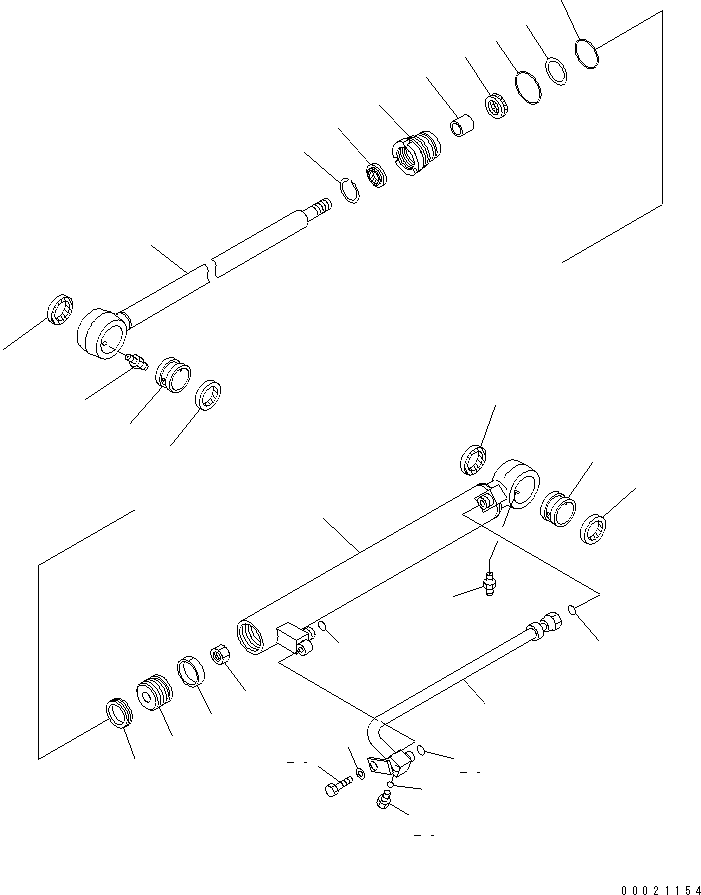 00021154