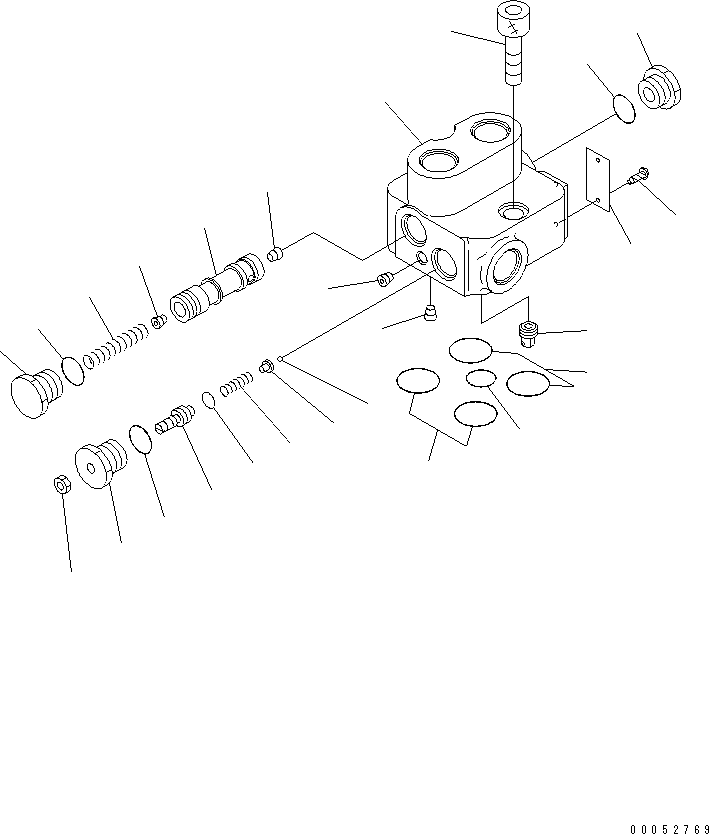 00052769