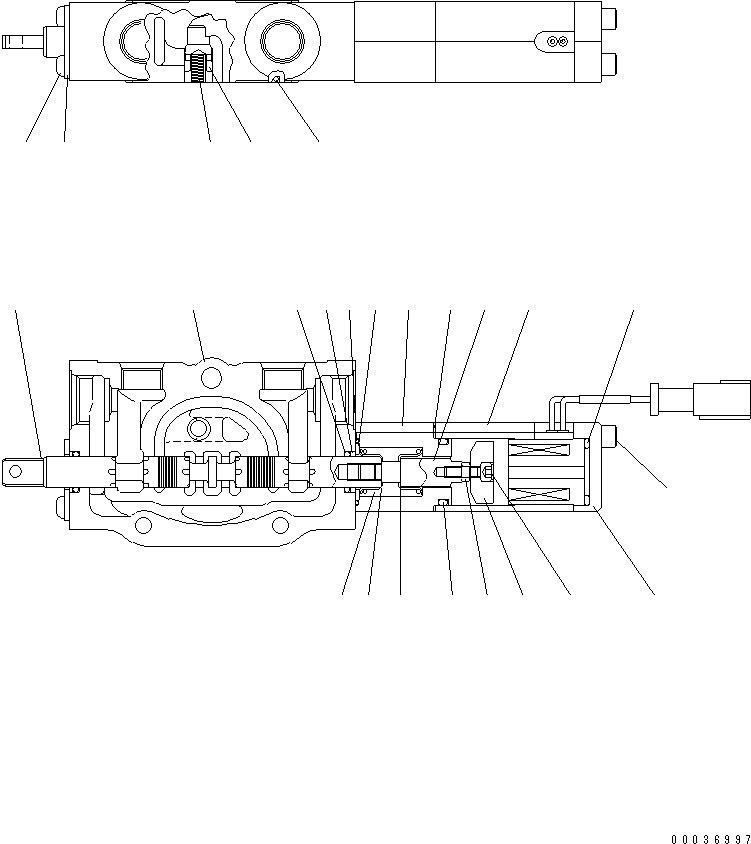 00036997