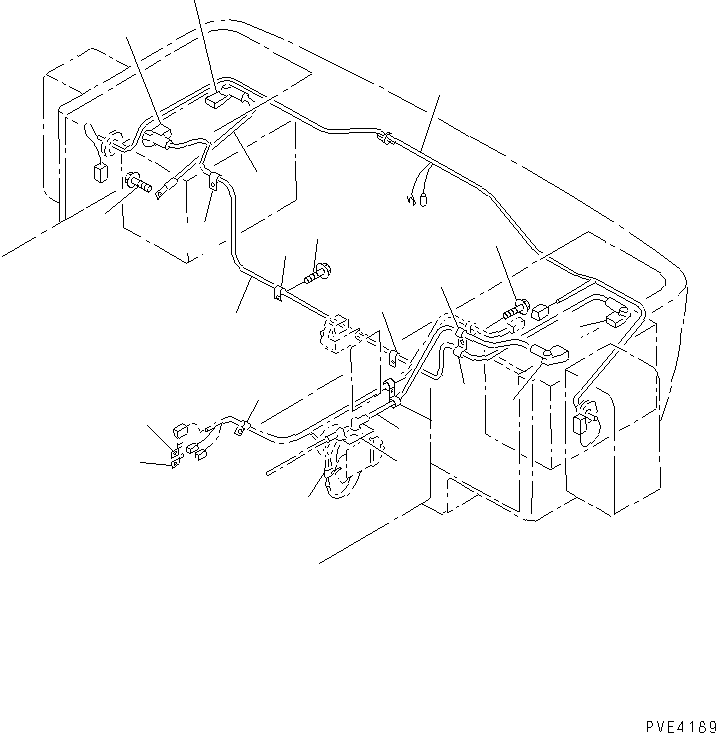 PVE4189