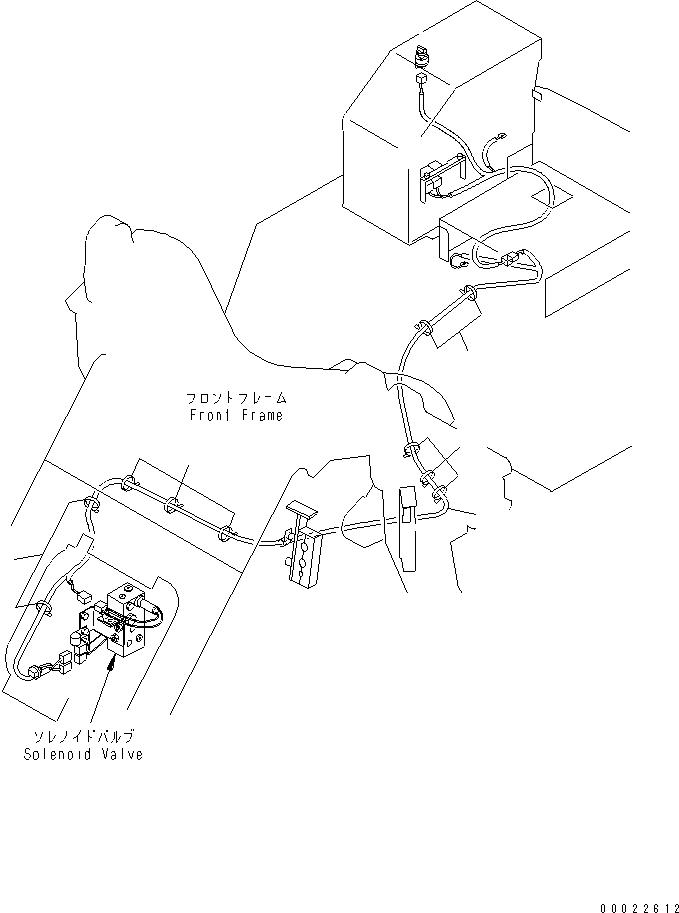 フロントフレーム
Front Frame

ソレノイドバルブ
Solenoid Valve

00022612