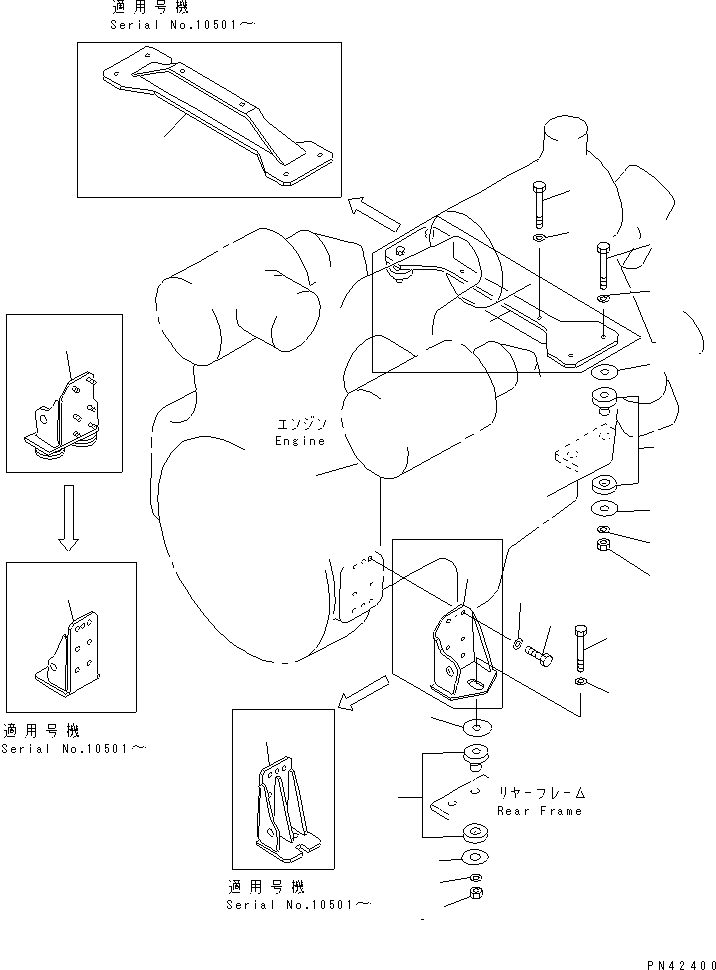 適用号機
Serial No.10501～

エンジン
Engine

適用号機
Serial No.10501～

リヤーフレーム
Rear Frame

適用号機
Serial No.10501～

PN42400