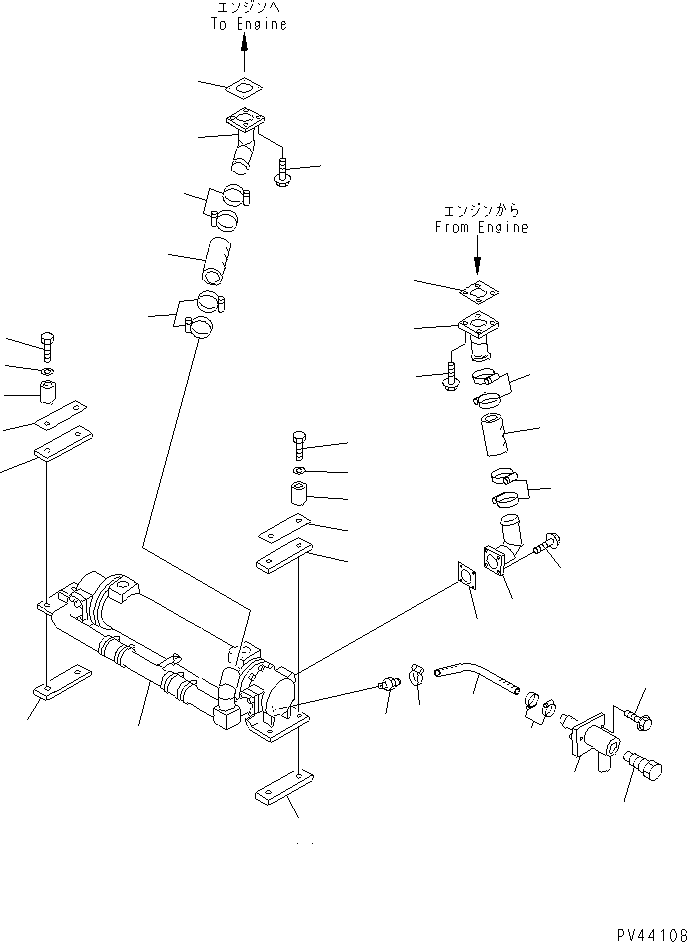 エンジンへ
To Engine

エンジンから
From Engine

PV44106