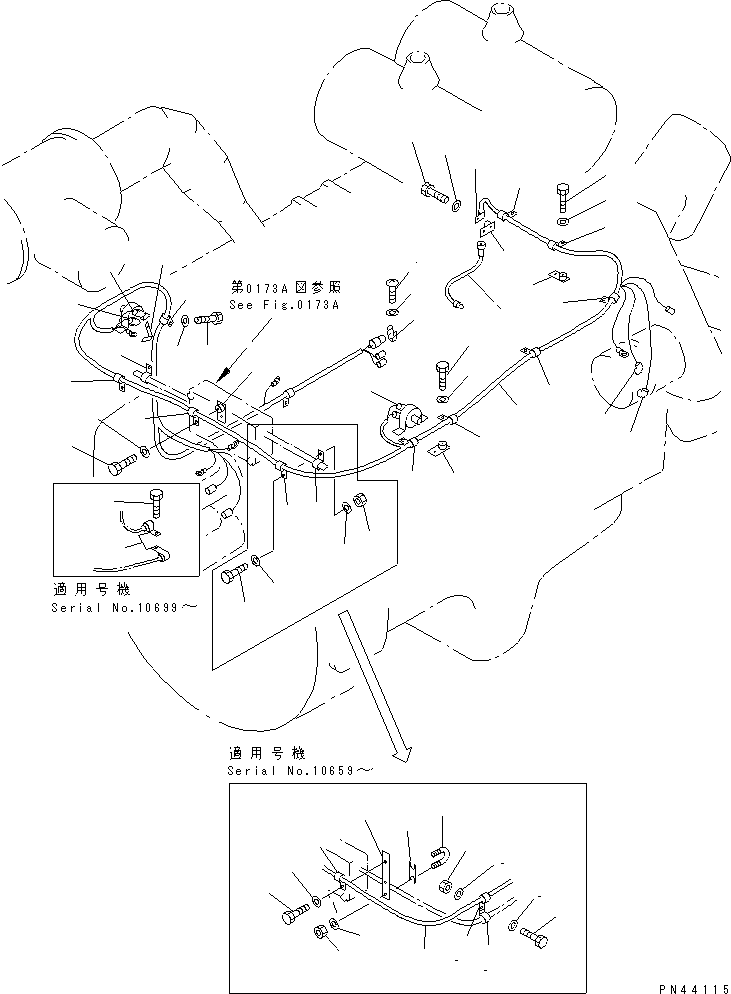 第0173A図参照
See Fig.0173A

適用号機
Serial No.10699～

適用号機
Serial No.10659～

PN44115