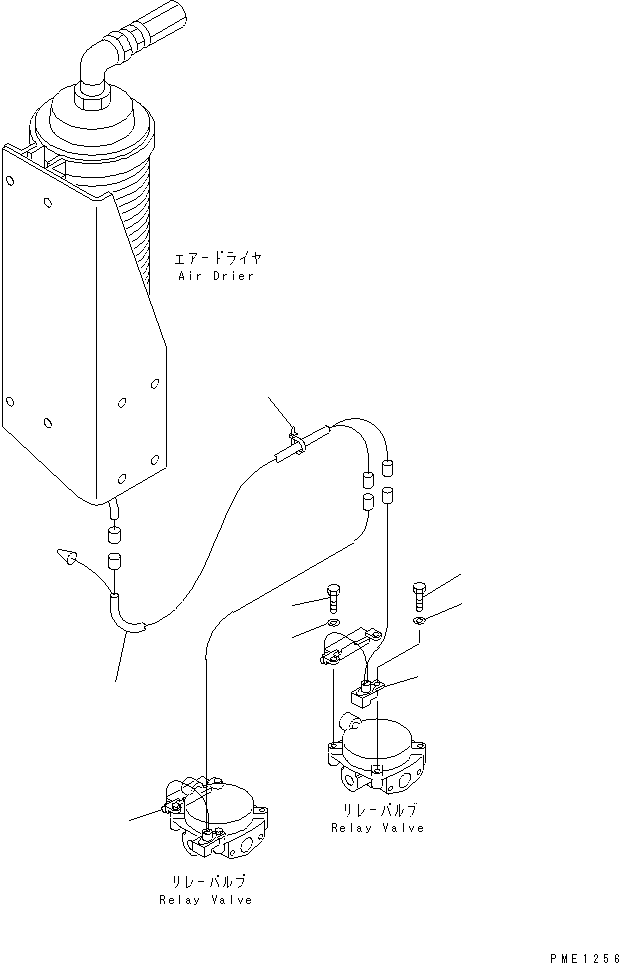 エアードライヤ
Air Drier

リレーバルブ
Relay Valve

リレーバルブ
Relay Valve

PME1256