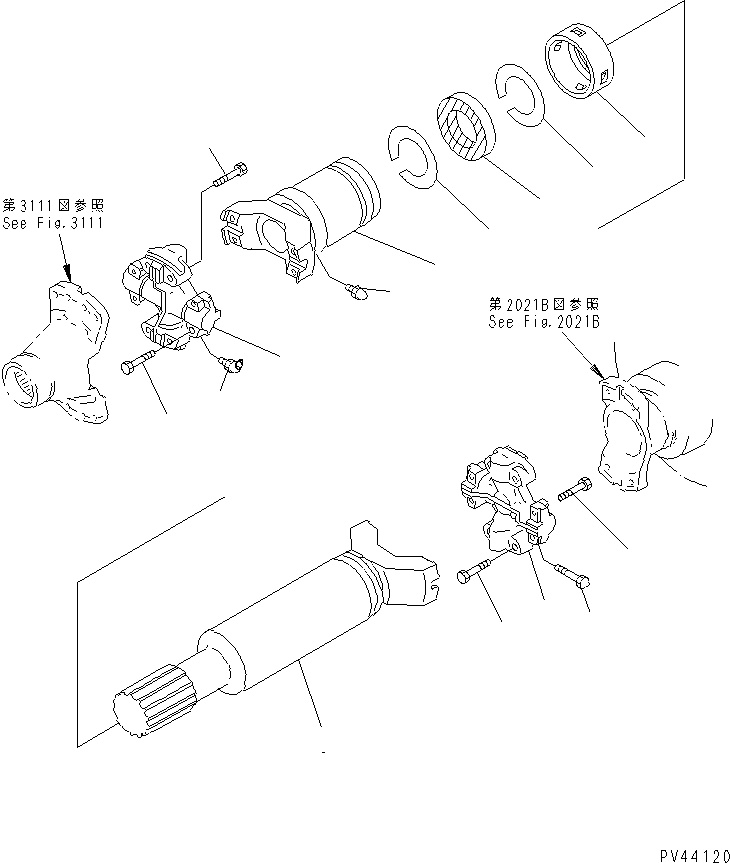 第3111図参照
See Fig.3111

第2021B図参照
See Fig.2021B

PV44120