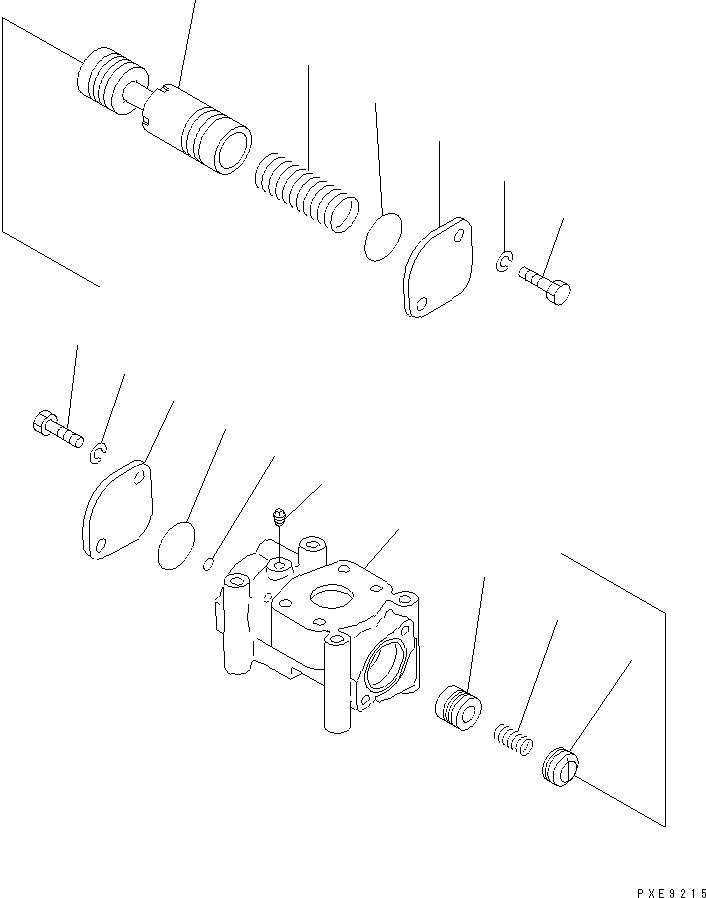 PXE9215