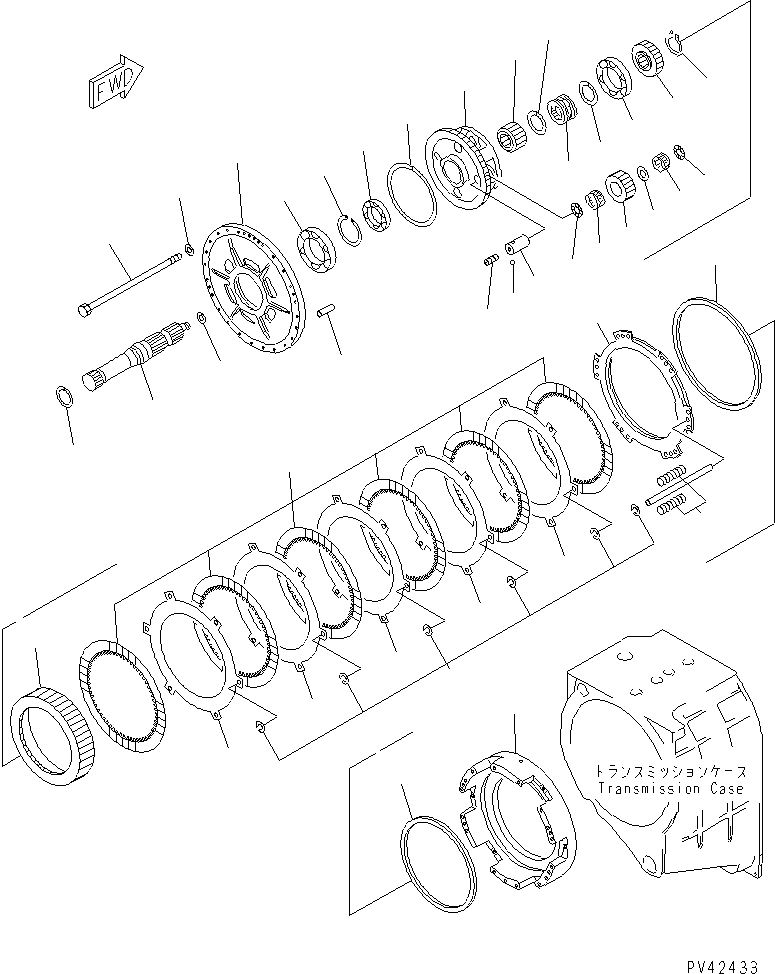 FWD

トランスミッションケース
Transmission Case

PV42433