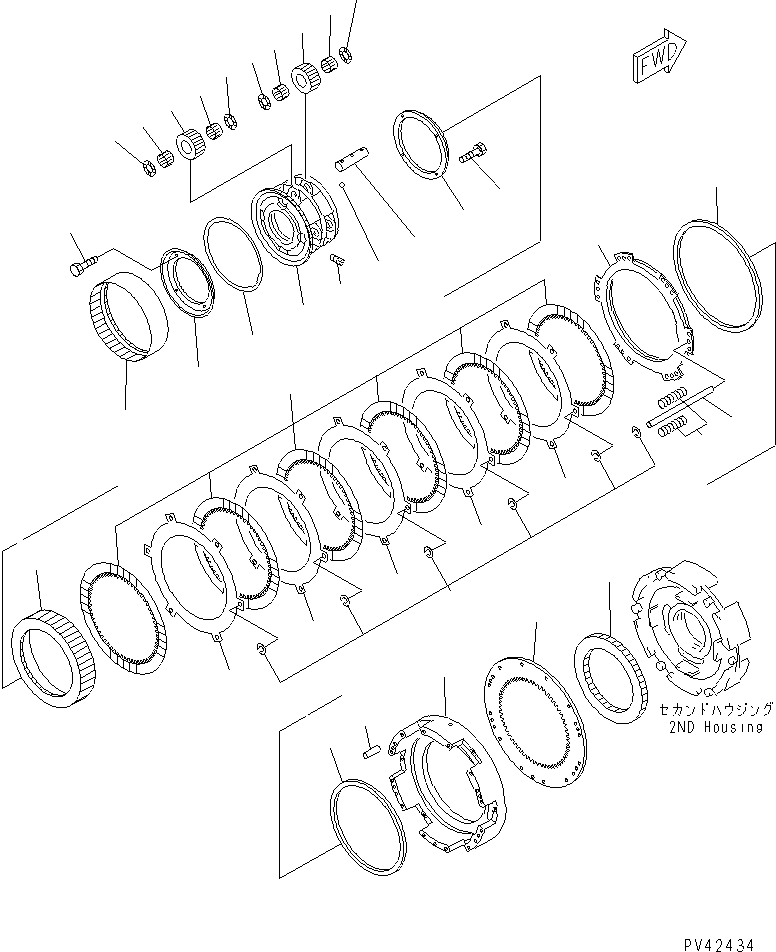 FWD

セカンドハウジング
2ND Housing

PV42434