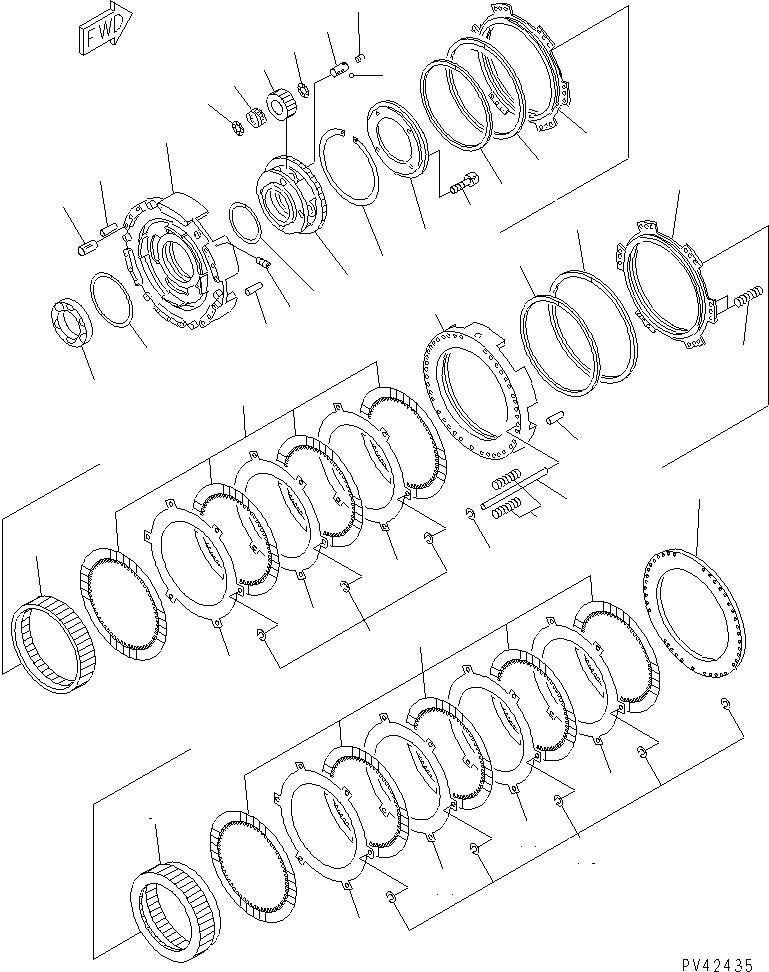 FWD

PV42435