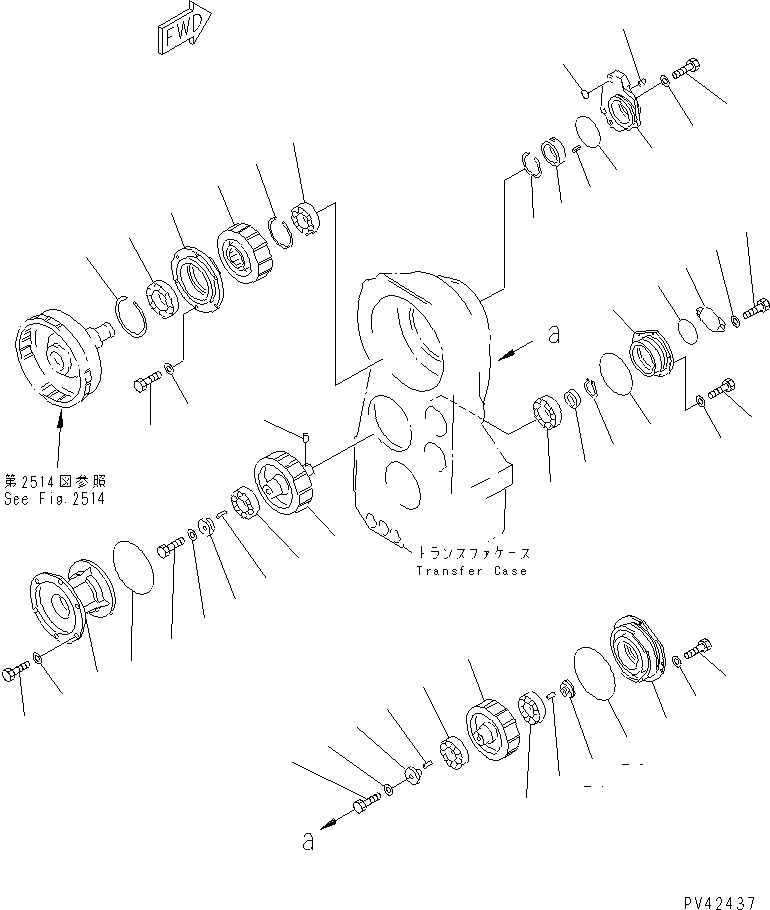 FWD

a

第2514図参照
See Fig.2514

トランスファケース
Transfer Case

a

PV42437