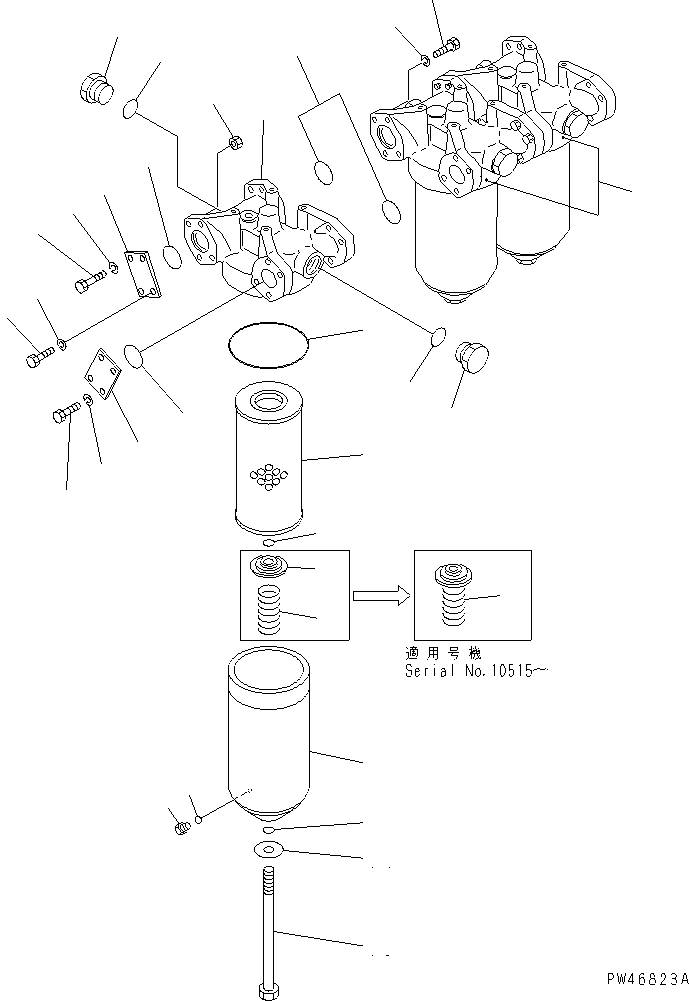 適用号機
Serial No.10515~

PW46823A