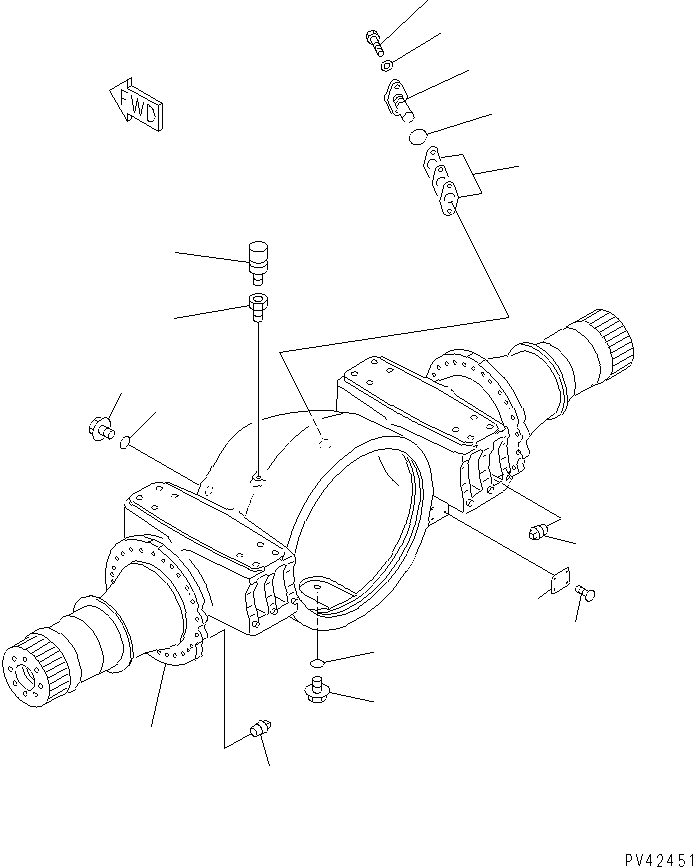 FWD

PV42451