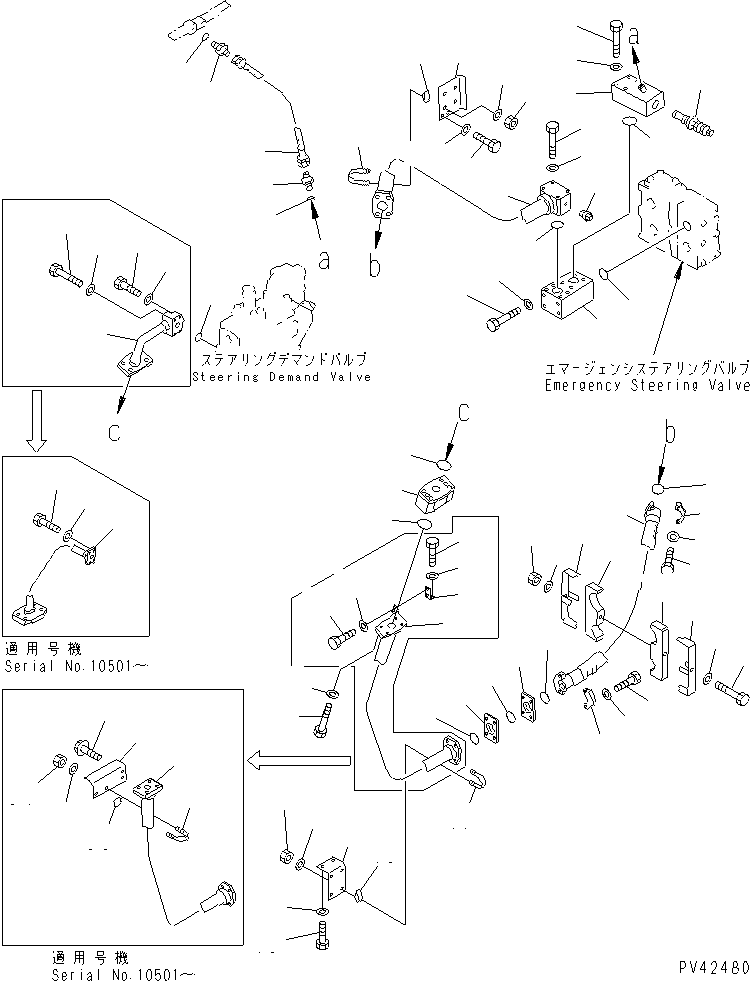 a

a

b

ステアリングデマンドバルブ
Steering Demand Valve

エマージェンシステアリングバルブ
Emergency Steering Valve

c

c

b

適用号機
Serial No.10501～

適用号機
Serial No.10501～

PV42480