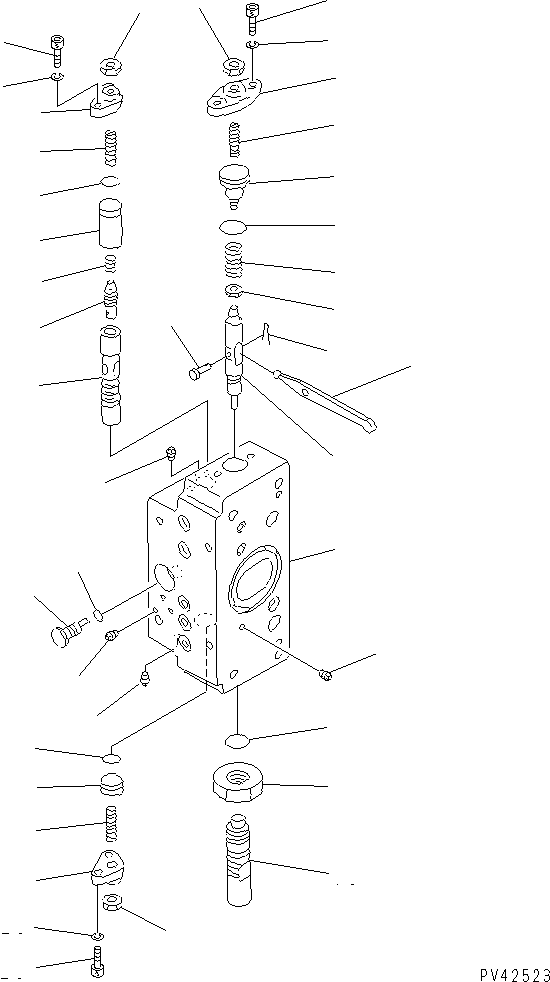 PV42523