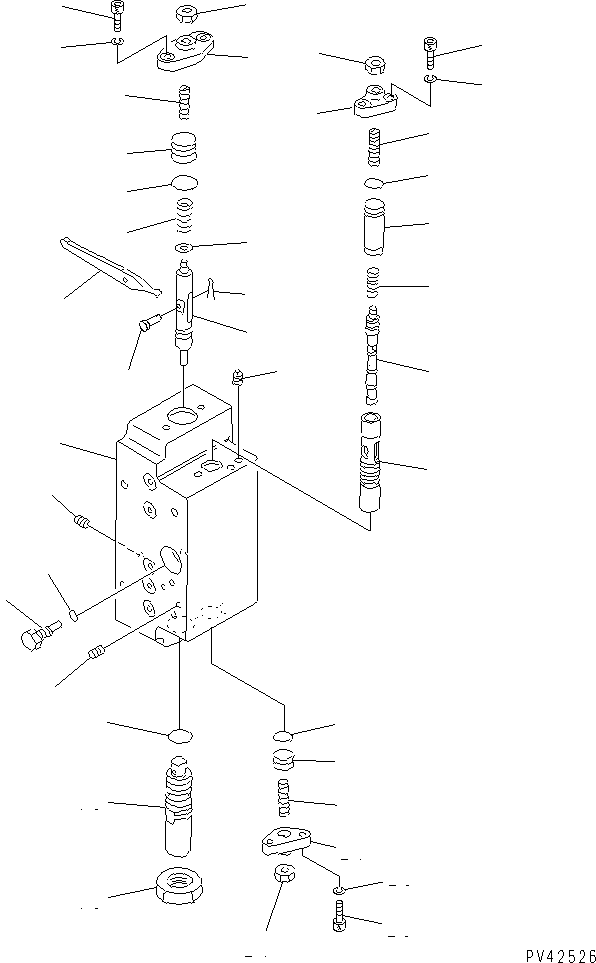 PV42526