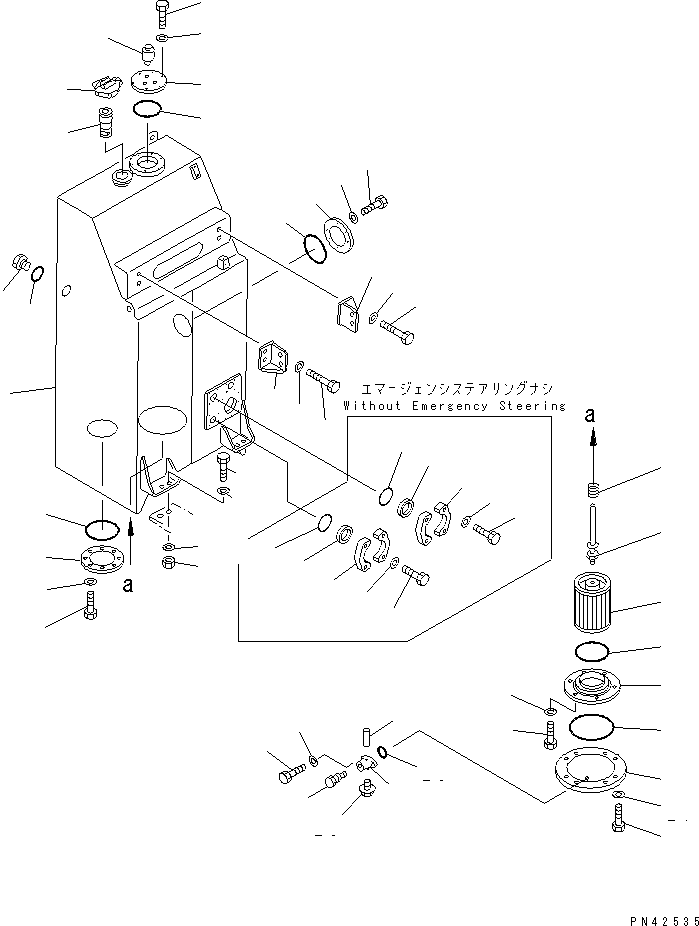 エマージェンシステアリングナシ
Without Emergency Steering

a

a

PN42535