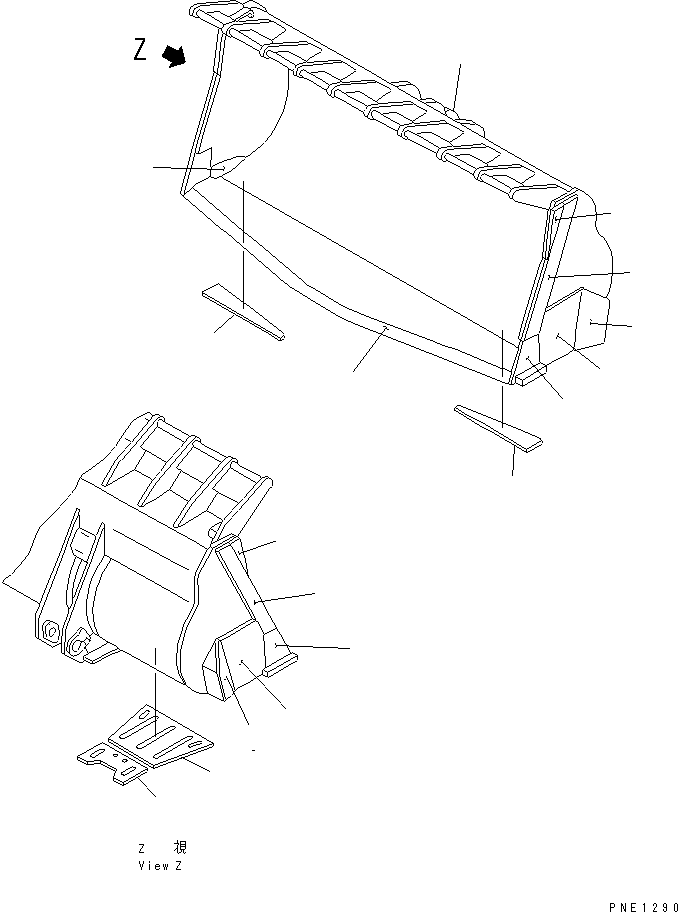 Z

Z 視
View Z

PNE1290