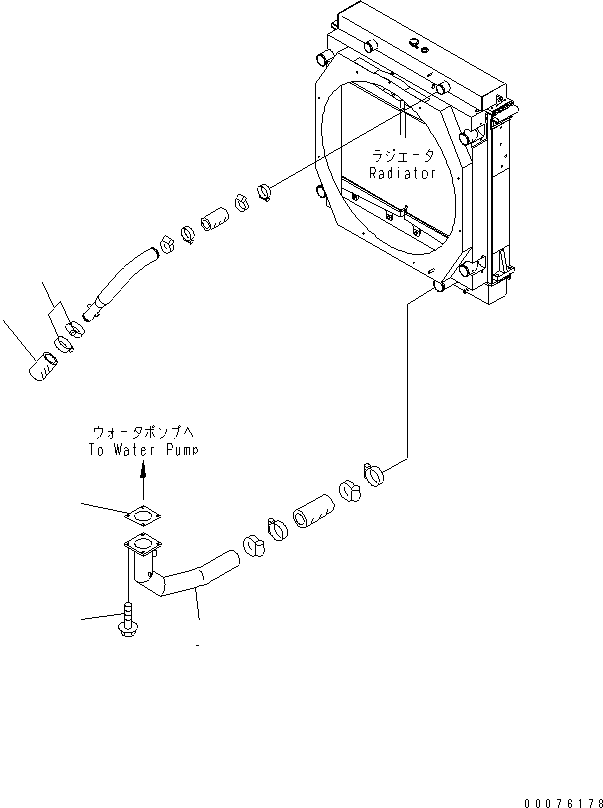 ラジエータ
Radiator

ウォータポンプへ
To Water Pump

00076178