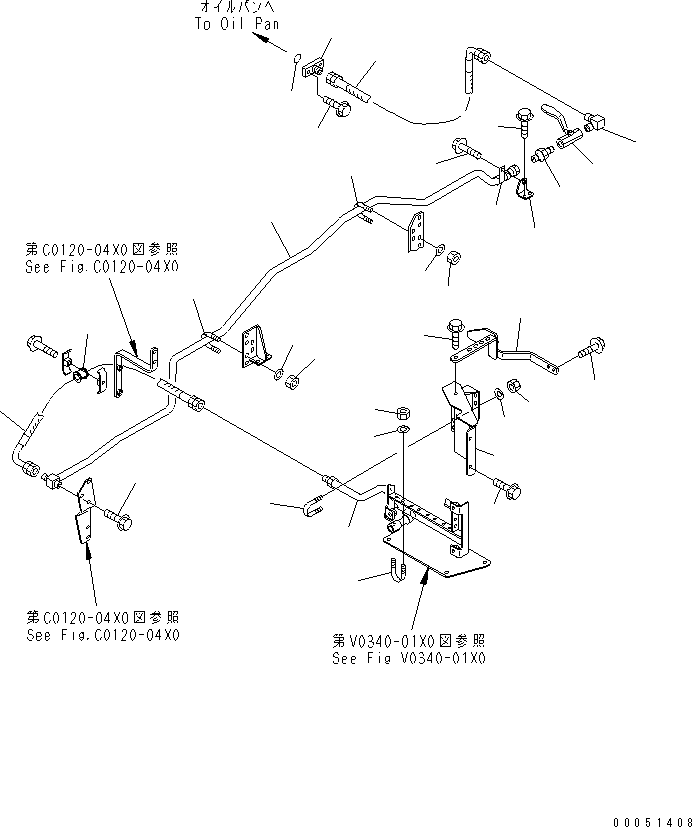 オイルパンへ
To Oil Pan

第C0120-04X0図参照
See Fig.C0120-04X0

第C0120-04X0図参照
See Fig.C0120-04X0

第V0340-01X0図参照
See Fig V0340-01X0

00051408