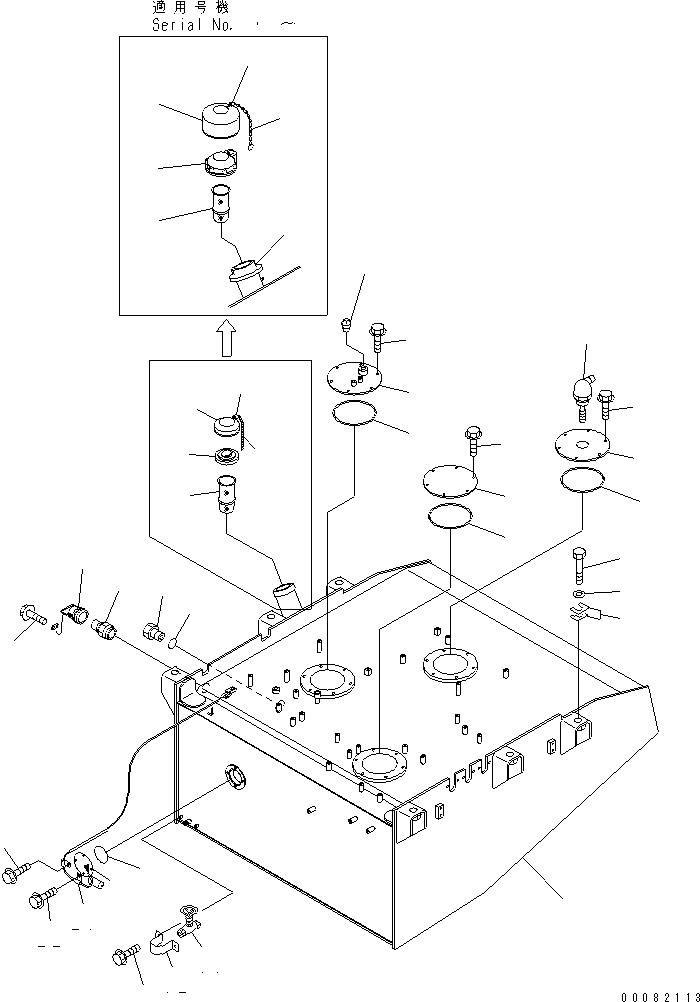 適用号機
Serial No. ・ ~

00082113