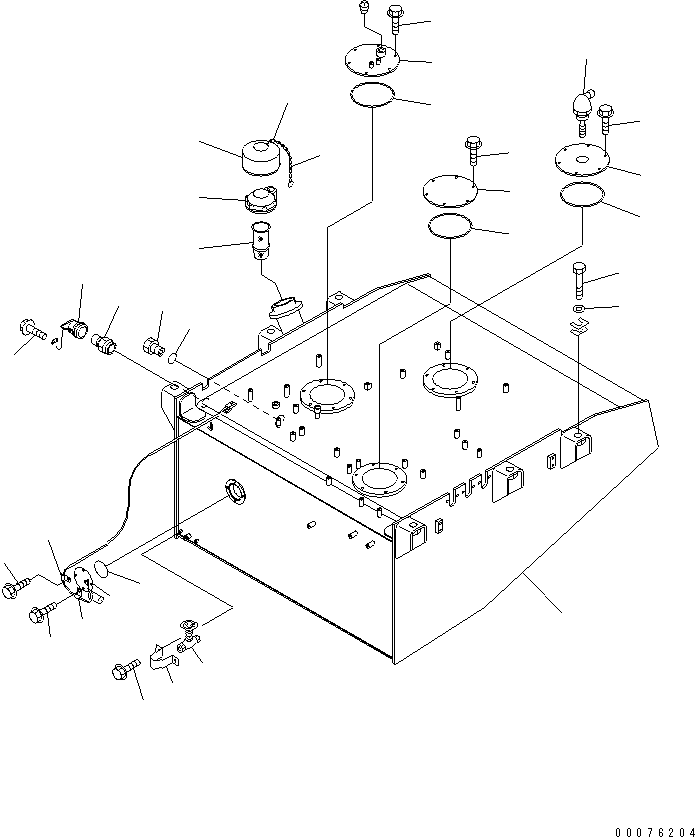 00076204