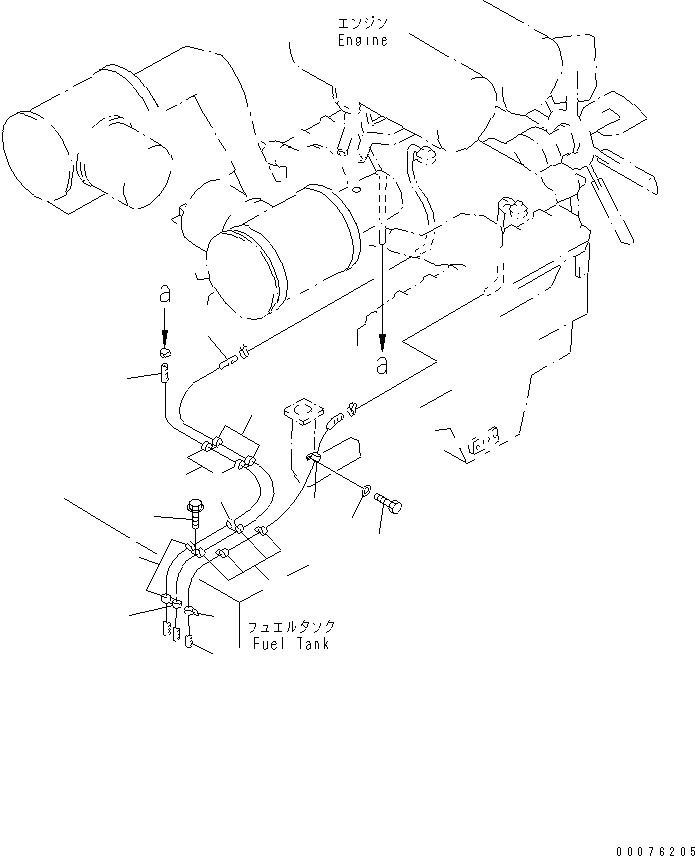 エンジン
Engine

a

a

フュエルタンク
Fuel Tank

00076205