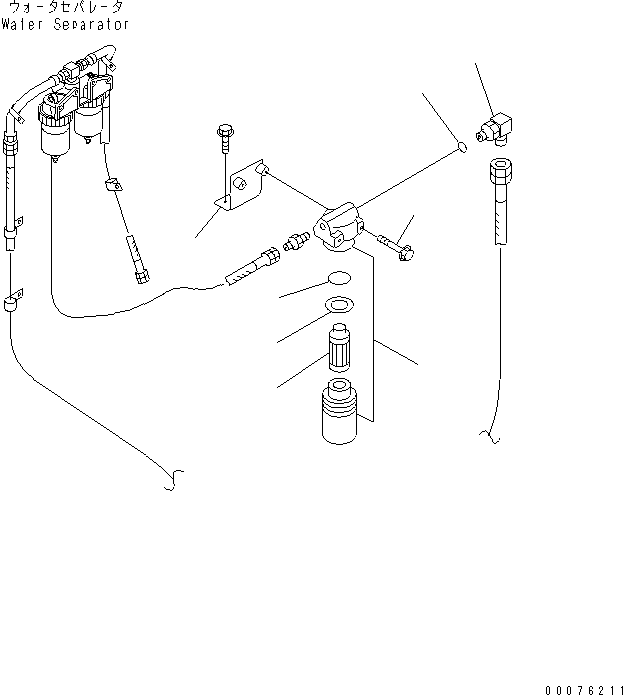 ウォータセパレータ
Water Separator

00076211